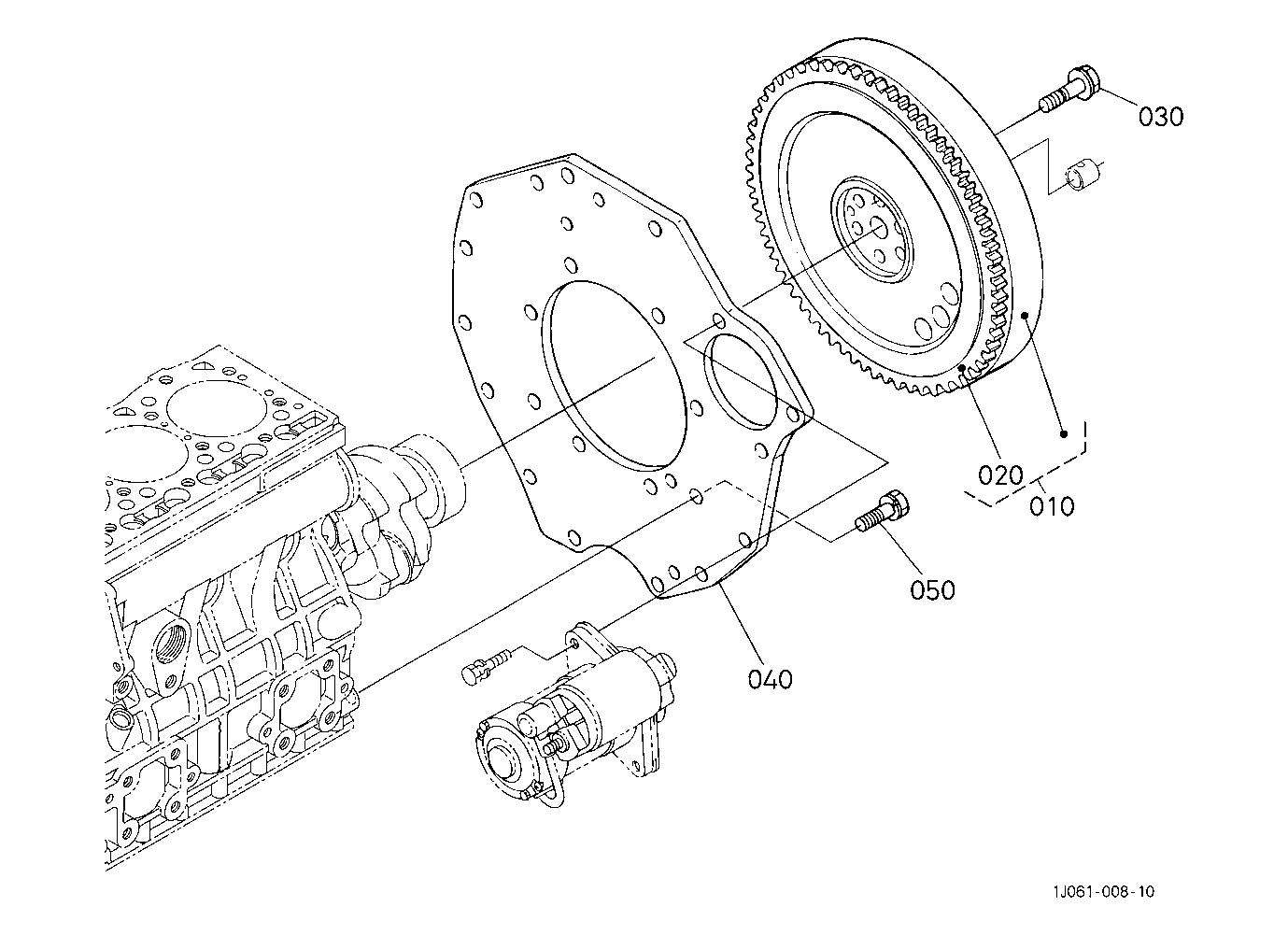 030

020

010

050

040

1J061-008-10